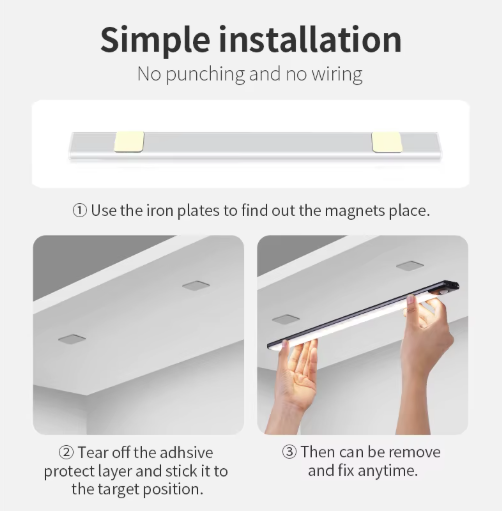 Simple installation

No punching and no wiring

① Use the iron plates to find out the magnets place.

② Tear off the adhsive protect layer and stick it to the target position.

③ Then can be remove and fix anytime.